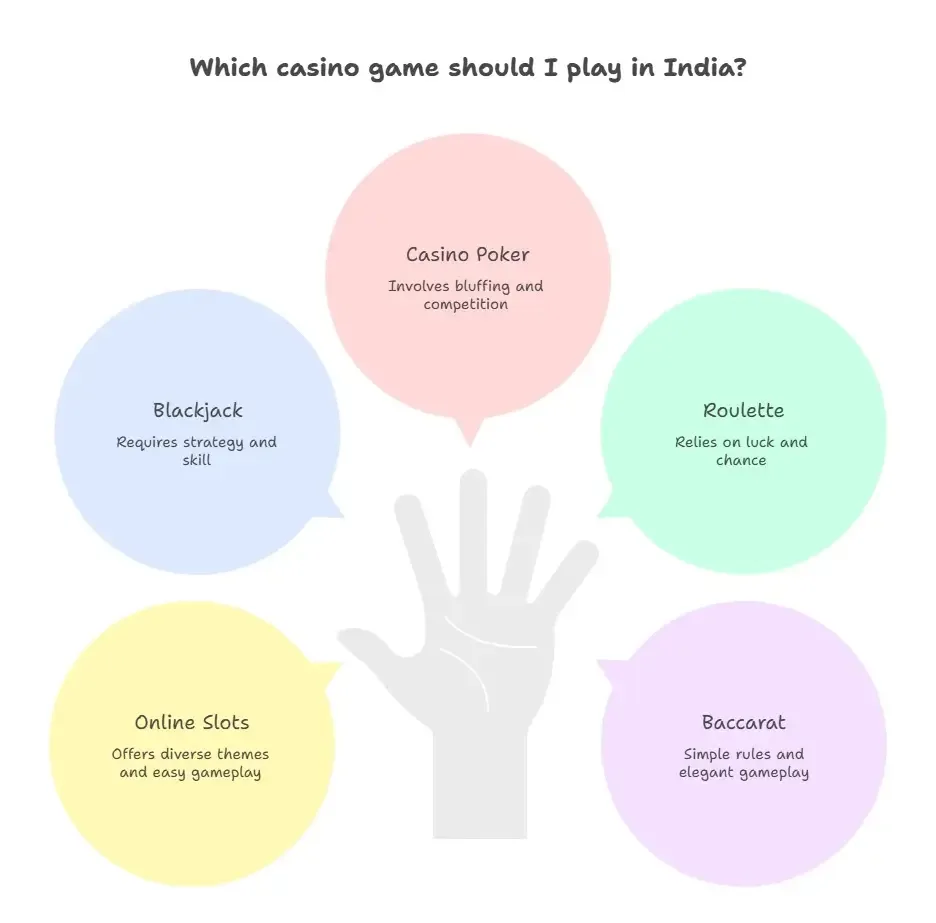 Which casino game should I play in India?

Casino Poker
Involves bluffing and competition

Blackjack
Requires strategy and skill

Roulette
Relies on luck and chance

Online Slots
Offers diverse themes and easy gameplay

Baccarat
Simple rules and elegant gameplay